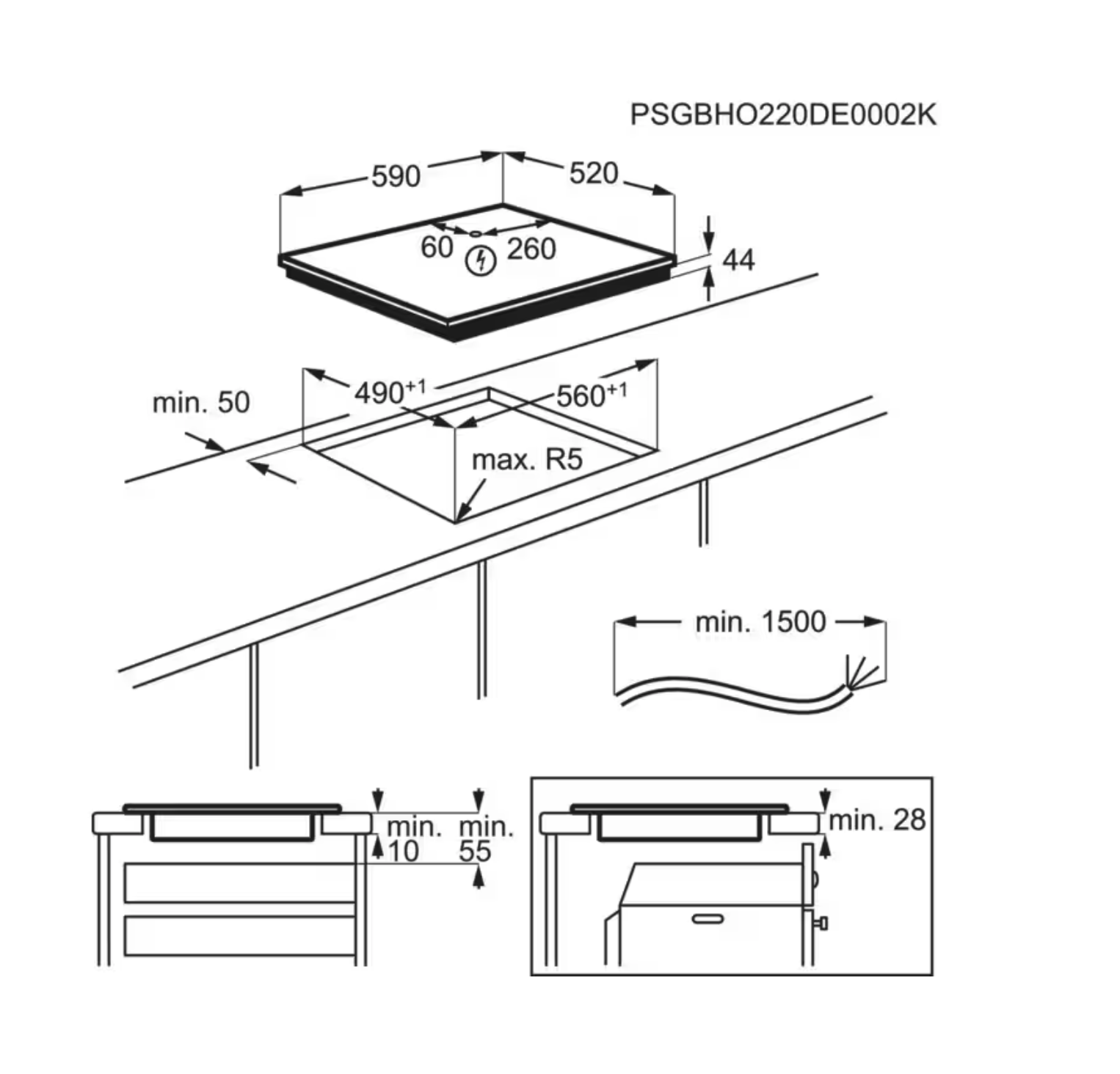 PSGBHO220DE0002K

590

520

60

260

44

min. 50

$490^{+1}$

$560^{+1}$

max. R5

min. 1500

min. 10

min. 55

min. 28