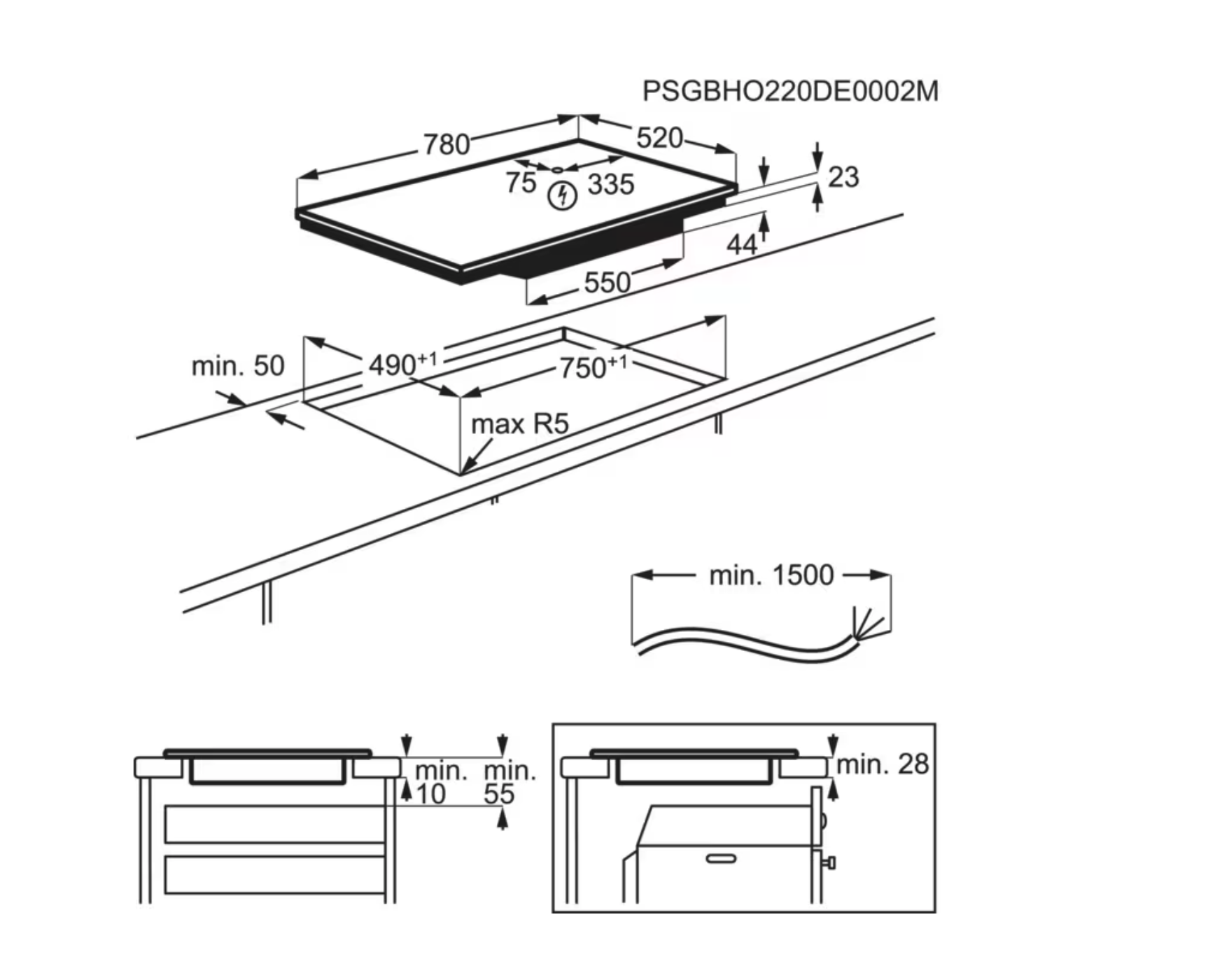 PSGBHO220DE0002M

780
520
75
335
23
44
550

min. 50
$490^{+1}$
$750^{+1}$
max R5

min. 1500

min. 10
min. 55

min. 28