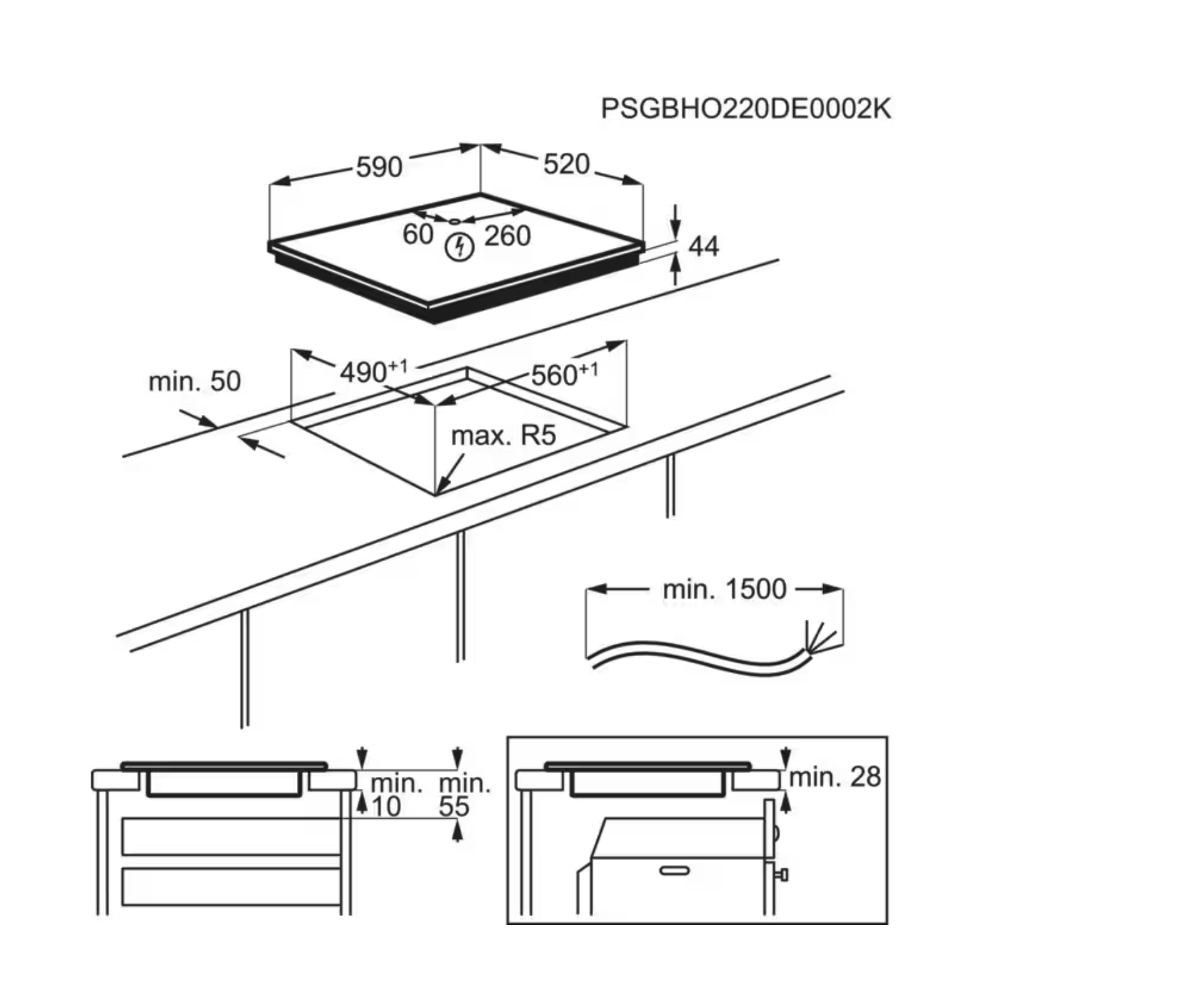 PSGBHO220DE0002K

590

520

60

260

44

min. 50

$490^{+1}$

$560^{+1}$

max. R5

min. 1500

min. 10

min. 55

min. 28