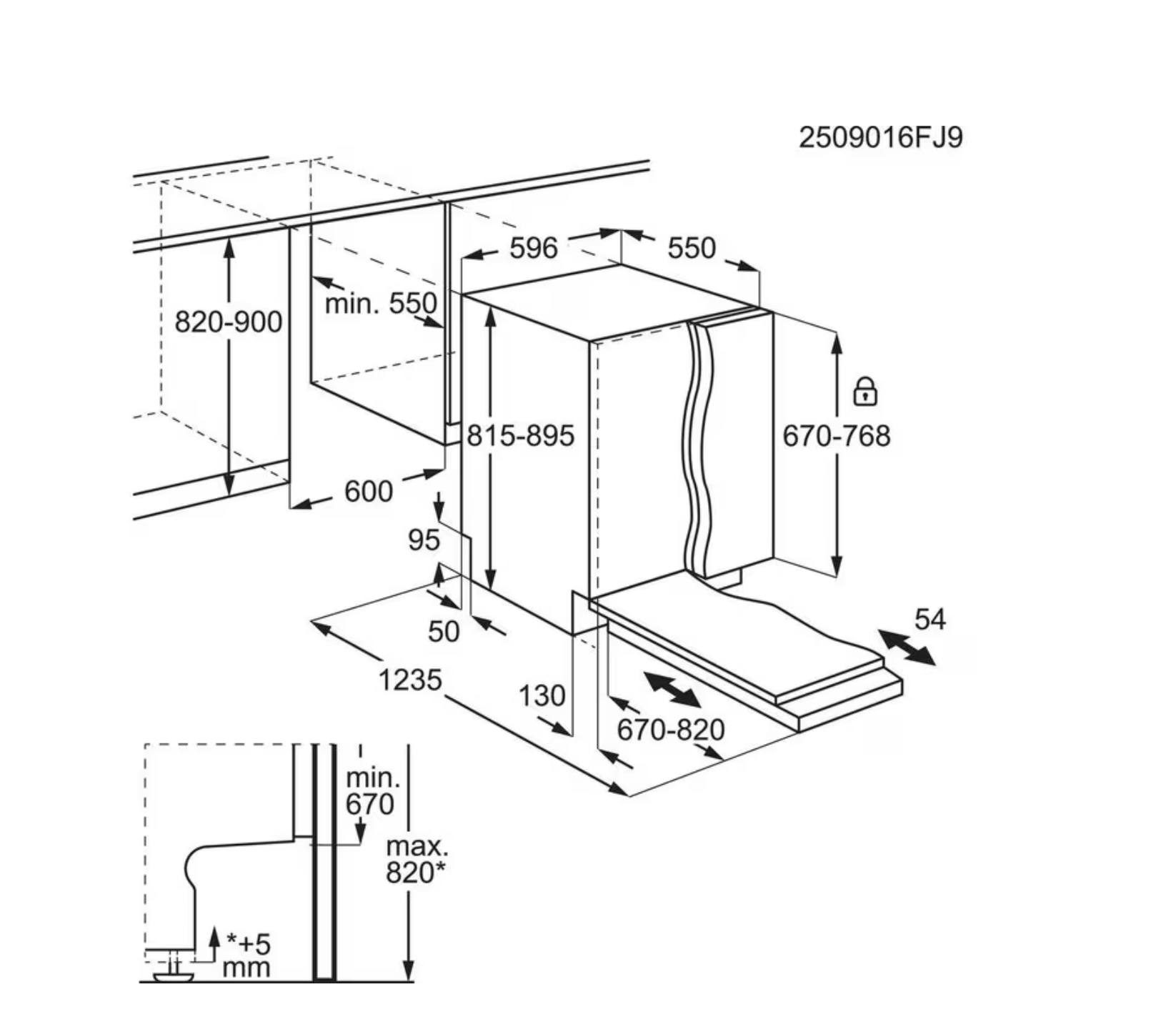 2509016FJ9

596
550
min. 550
820-900
815-895
670-768
600
95
50
54
1235
130
670-820

min.
670
max.
820*
*+5
mm