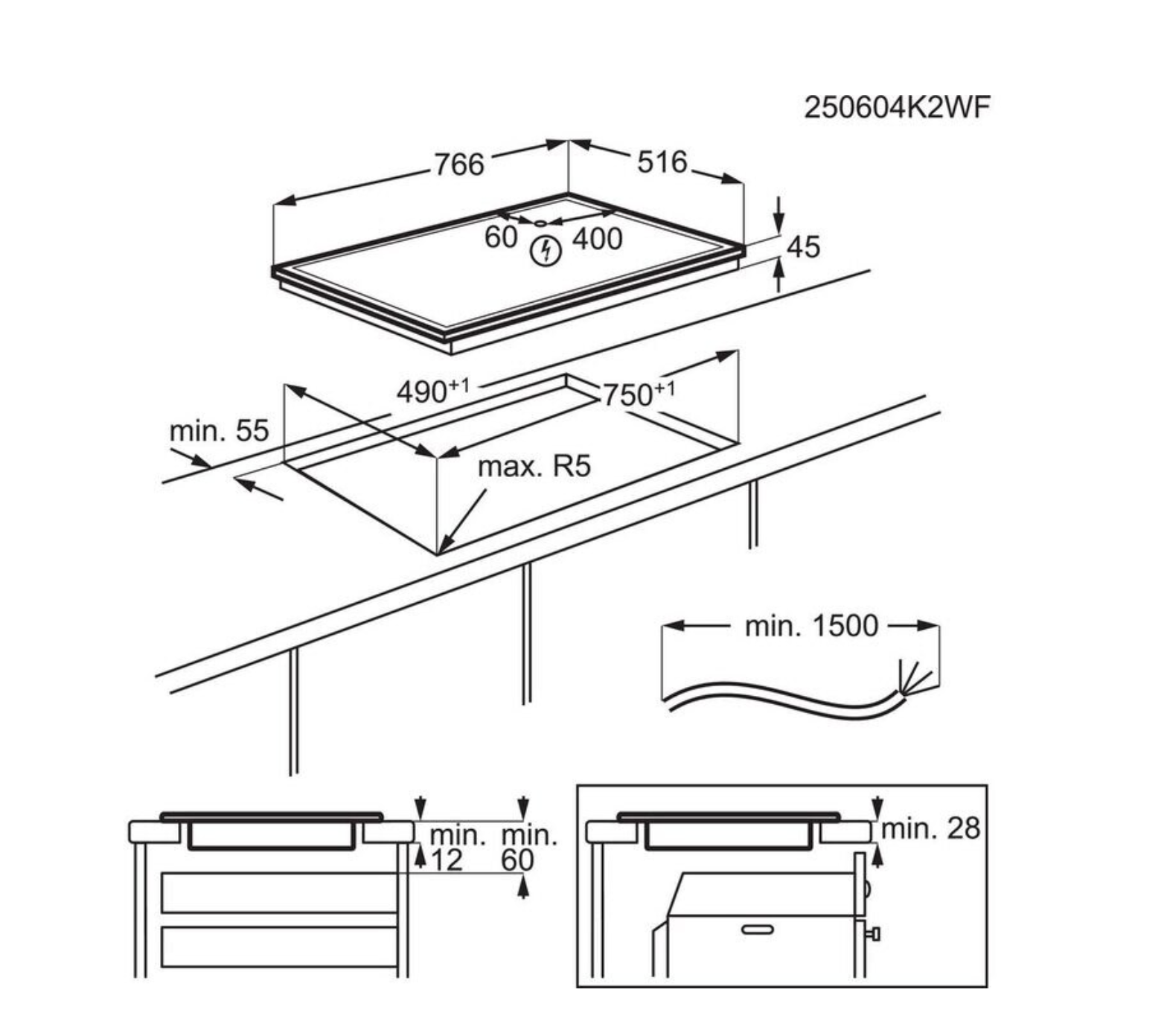 250604K2WF

766

516

60

400

45

$490^{+1}$

$750^{+1}$

min. 55

max. R5

min. 1500

min.
12

min.
60

min. 28