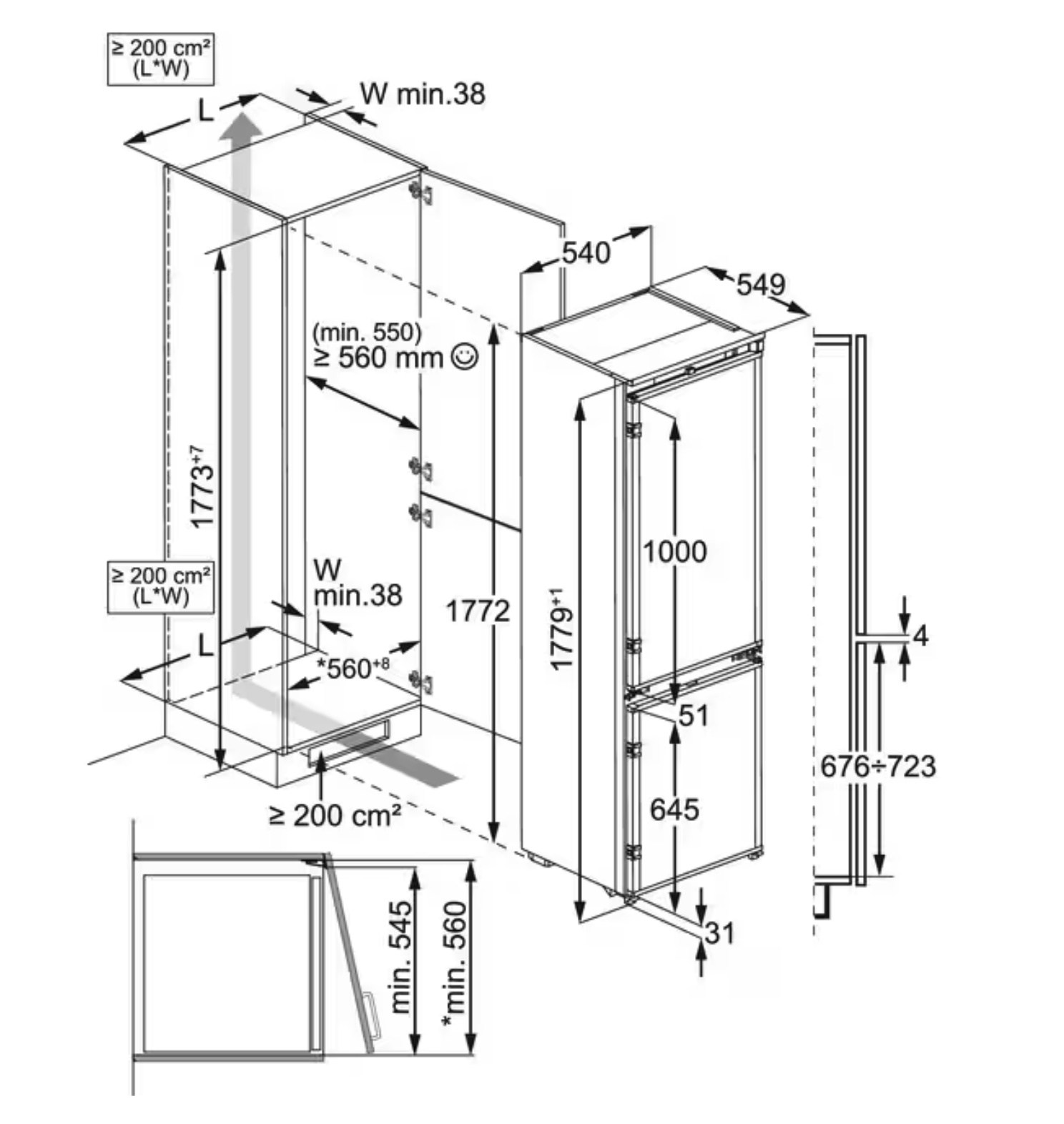 ≥ 200 cm²
(L*W)

L

W min.38

540

549

(min. 550)
≥ 560 mm ☺

$1773^{+7}$

≥ 200 cm²
(L*W)

W
min.38

L

$*560^{+8}$

1772

$1779^{+1}$

1000

51

645

31

4

676÷723

≥ 200 cm²

min. 545

*min. 560