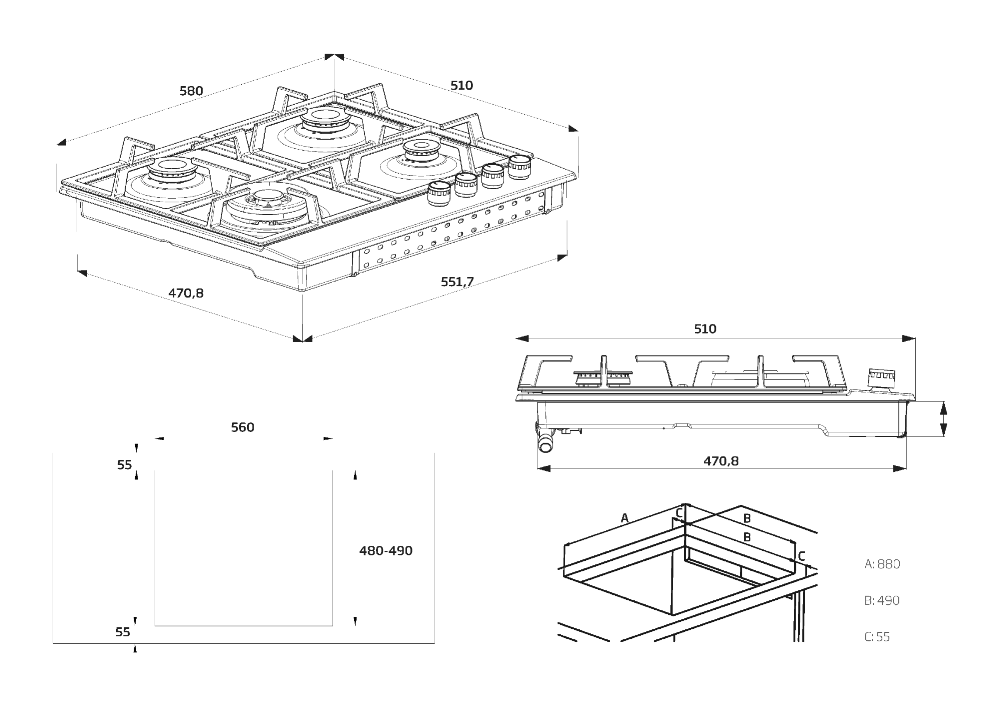 580

510

470,8

551,7

510

470,8

560

55

480-490

55

A

C

B

B

C

A: 880

B: 490

C: 55