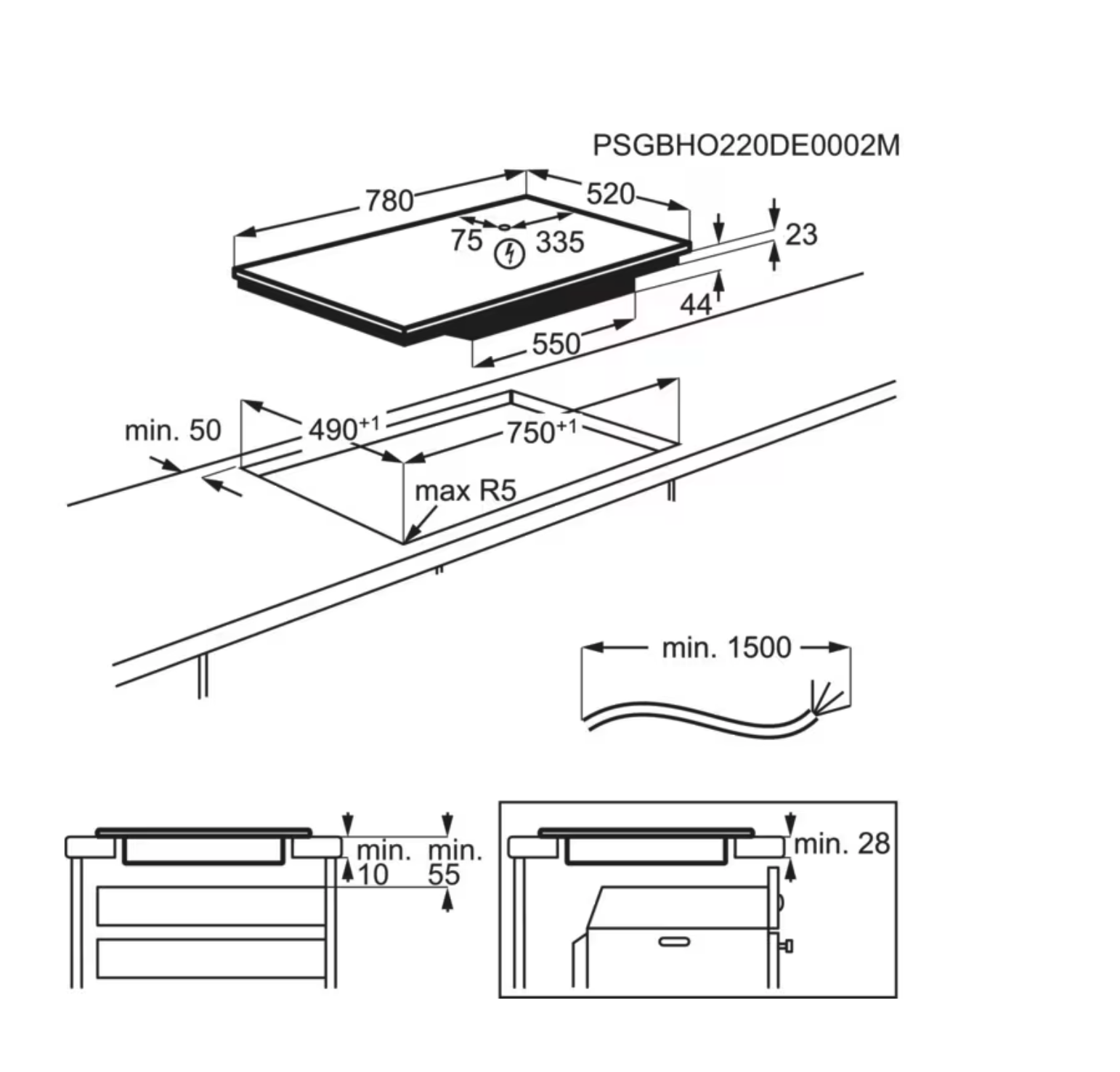 PSGBHO220DE0002M

780

520

75

335

23

44

550

min. 50

$490^{+1}$

$750^{+1}$

max R5

min. 1500

min. 10

min. 55

min. 28